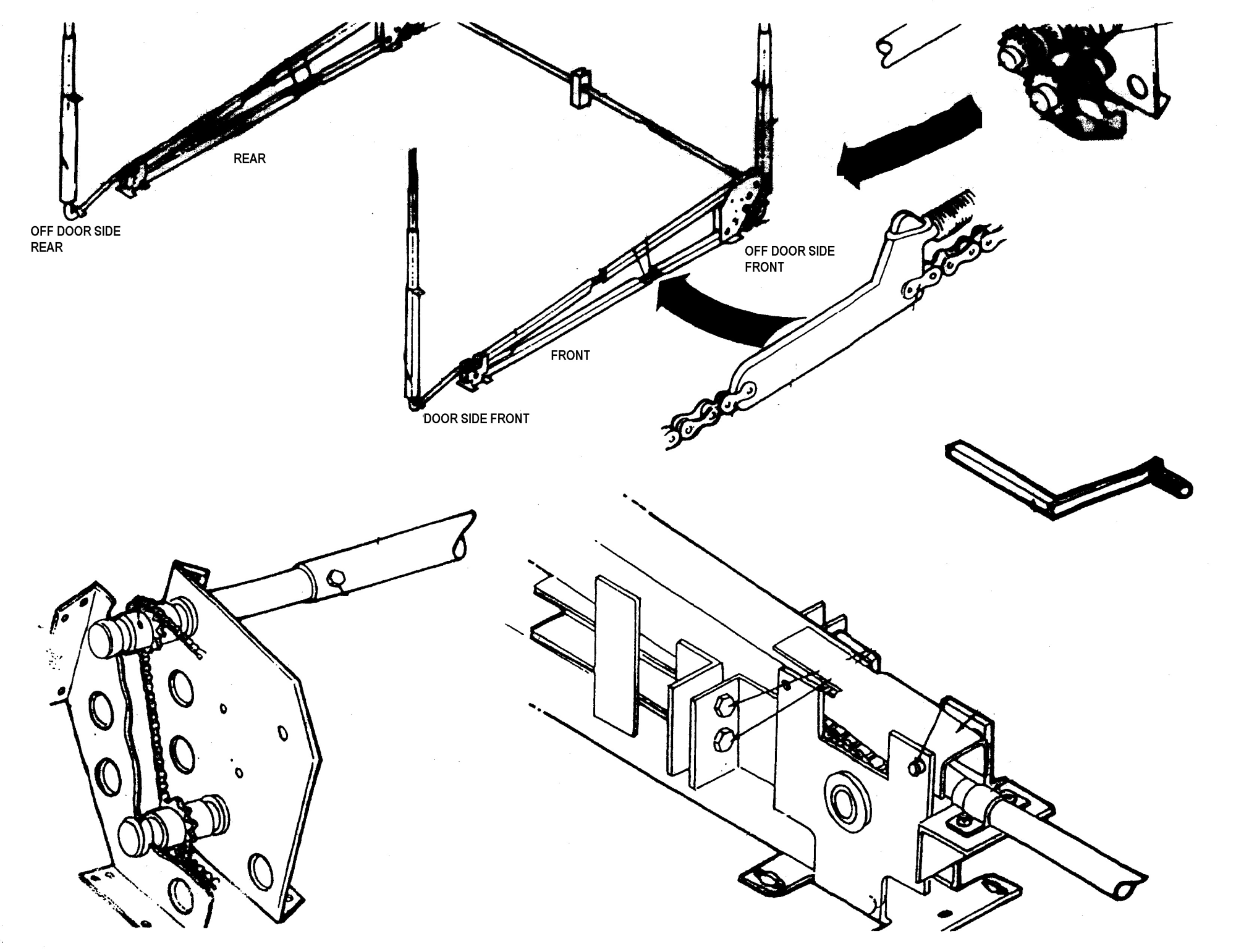 REAR

OFF DOOR SIDE REAR

OFF DOOR SIDE FRONT

FRONT

DOOR SIDE FRONT