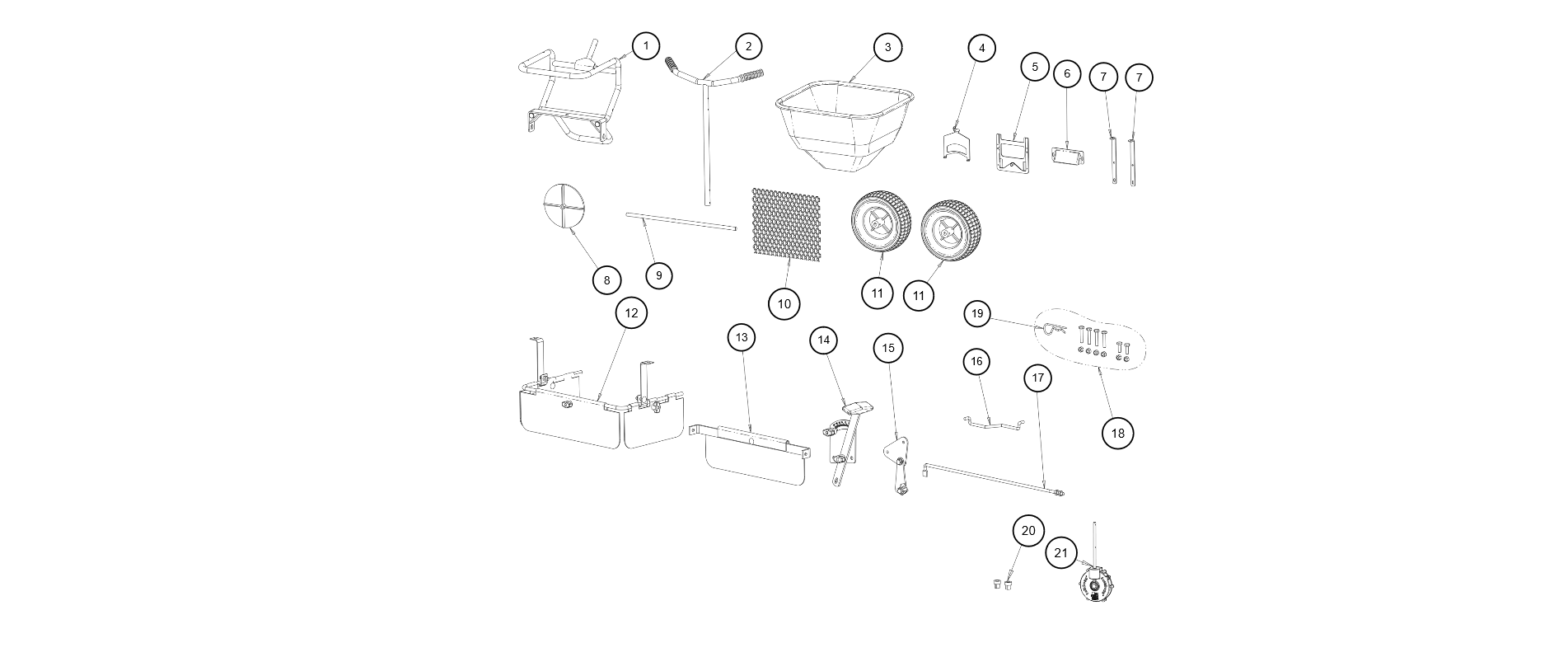 1
2
3
4
5
6
7
7
8
9
10
11
11
12
13
14
15
16
17
18
19
20
21