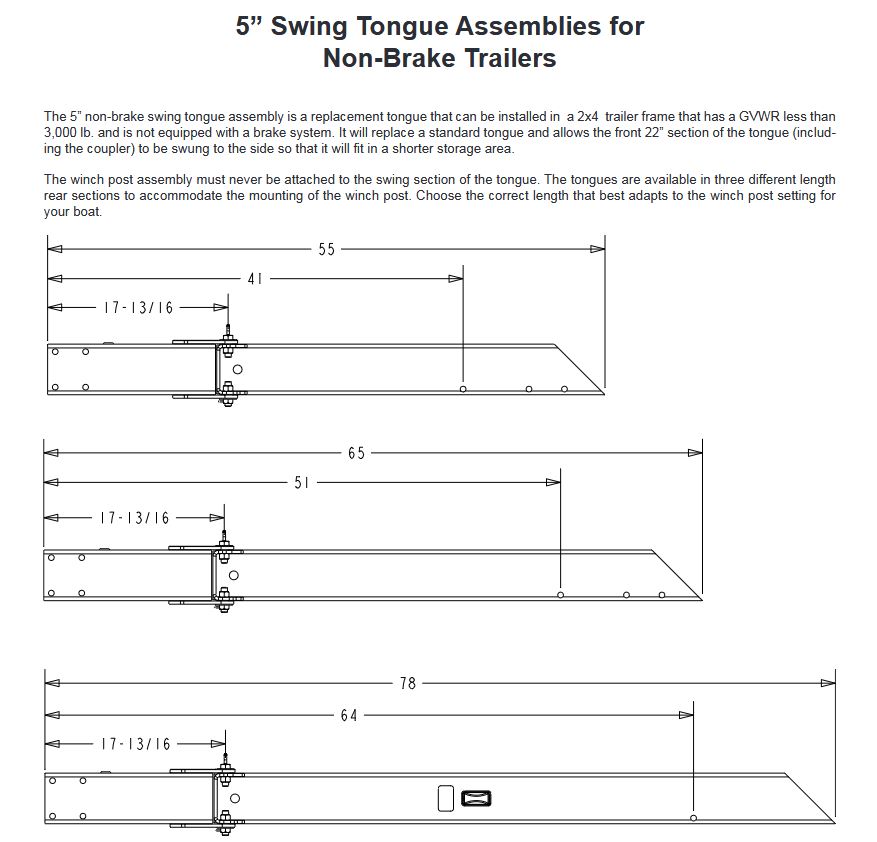 5” Swing Tongue Assemblies for Non-Brake Trailers

The 5” non-brake swing tongue assembly is a replacement tongue that can be installed in a 2x4 trailer frame that has a GVWR less than 3,000 lb. and is not equipped with a brake system. It will replace a standard tongue and allows the front 22” section of the tongue (including the coupler) to be swung to the side so that it will fit in a shorter storage area.

The winch post assembly must never be attached to the swing section of the tongue. The tongues are available in three different length rear sections to accommodate the mounting of the winch post. Choose the correct length that best adapts to the winch post setting for your boat.

55
41
17-13/16

65
51
17-13/16

78
64
17-13/16