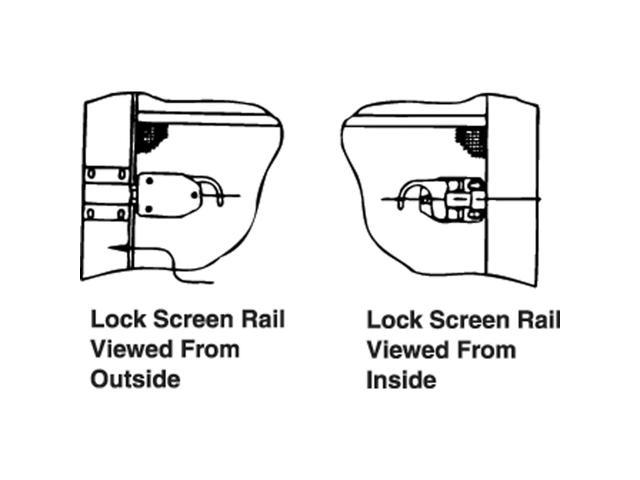 Lock Screen Rail Viewed From Outside

Lock Screen Rail Viewed From Inside