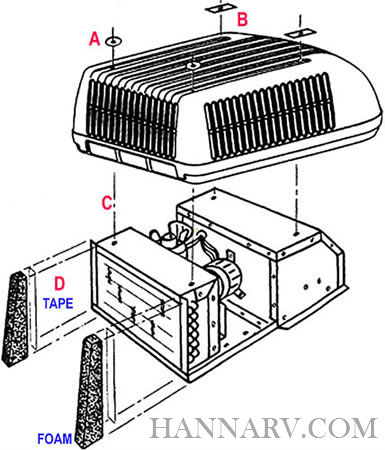 A
B
C
D
TAPE
FOAM
HANNARV.COM