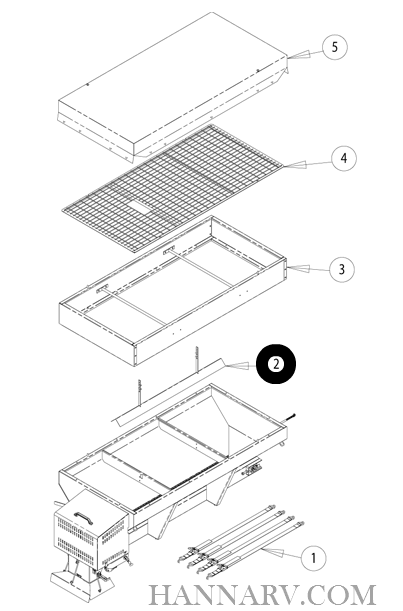 5
4
3
2
1
HANNARV.COM